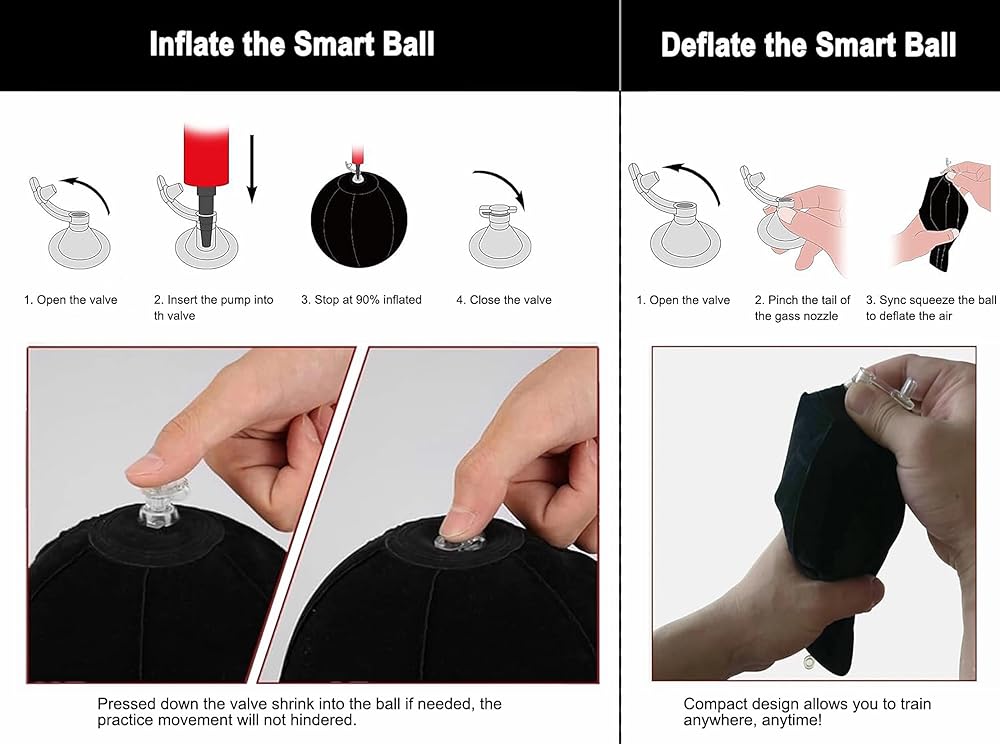 Inflate the Smart Ball

1. Open the valve

2. Insert the pump into th valve

3. Stop at 90% inflated

4. Close the valve

Pressed down the valve shrink into the ball if needed, the practice movement will not hindered.

Deflate the Smart Ball

1. Open the valve

2. Pinch the tail of the gass nozzle

3. Sync squeeze the ball to deflate the air

Compact design allows you to train anywhere, anytime!