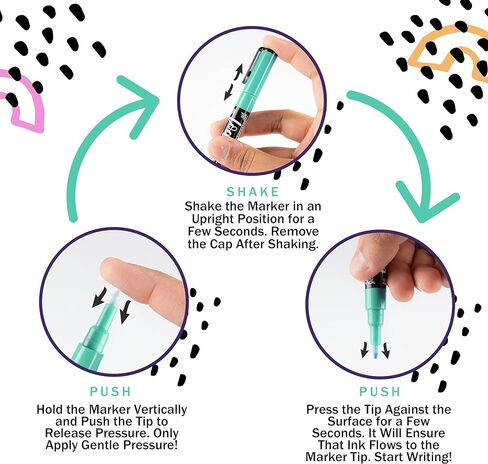 SHAKE
Shake the Marker in an Upright Position for a Few Seconds. Remove the Cap After Shaking.

PUSH
Hold the Marker Vertically and Push the Tip to Release Pressure. Only Apply Gentle Pressure!

PUSH
Press the Tip Against the Surface for a Few Seconds. It Will Ensure That Ink Flows to the Marker Tip. Start Writing!