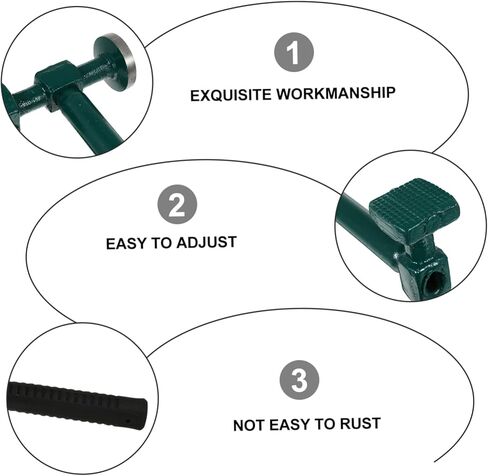 1

EXQUISITE WORKMANSHIP

2

EASY TO ADJUST

3

NOT EASY TO RUST