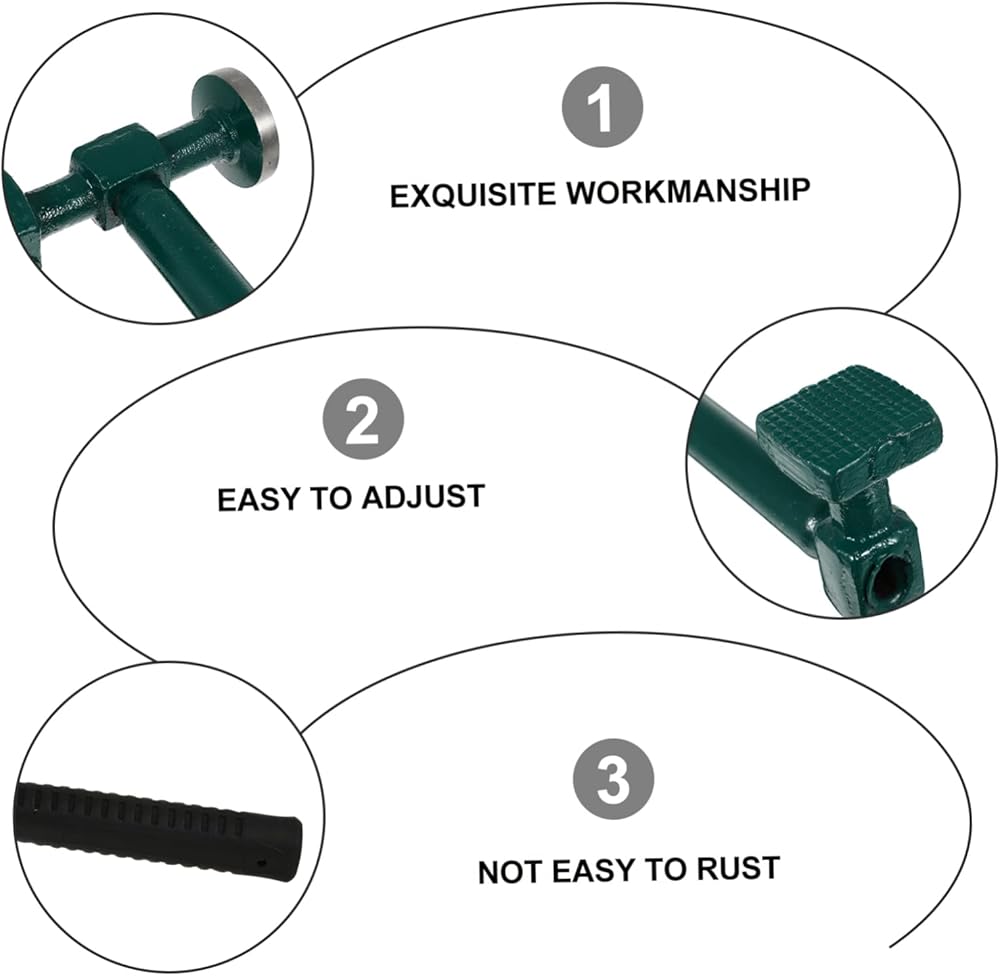 1

EXQUISITE WORKMANSHIP

2

EASY TO ADJUST

3

NOT EASY TO RUST