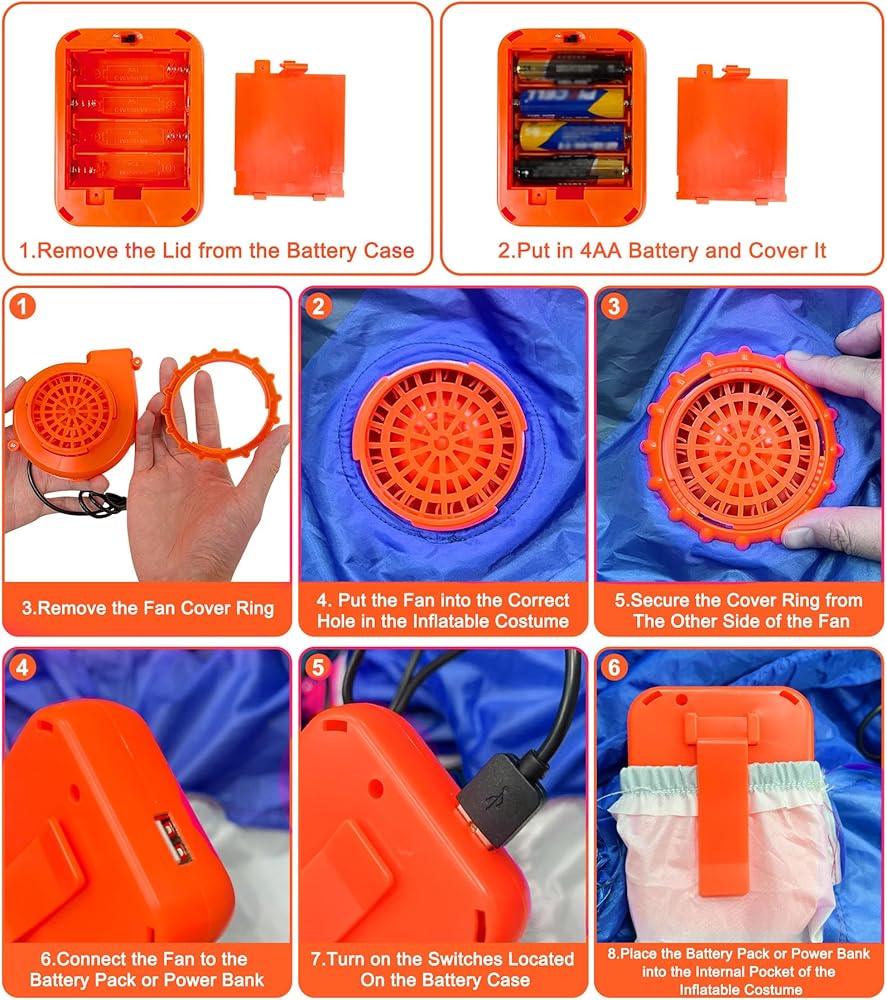 1.Remove the Lid from the Battery Case

2.Put in 4AA Battery and Cover It

1

3.Remove the Fan Cover Ring

2

4. Put the Fan into the Correct Hole in the Inflatable Costume

3

5.Secure the Cover Ring from The Other Side of the Fan

4

6.Connect the Fan to the Battery Pack or Power Bank

5

7.Turn on the Switches Located On the Battery Case

6

8.Place the Battery Pack or Power Bank into the Internal Pocket of the Inflatable Costume