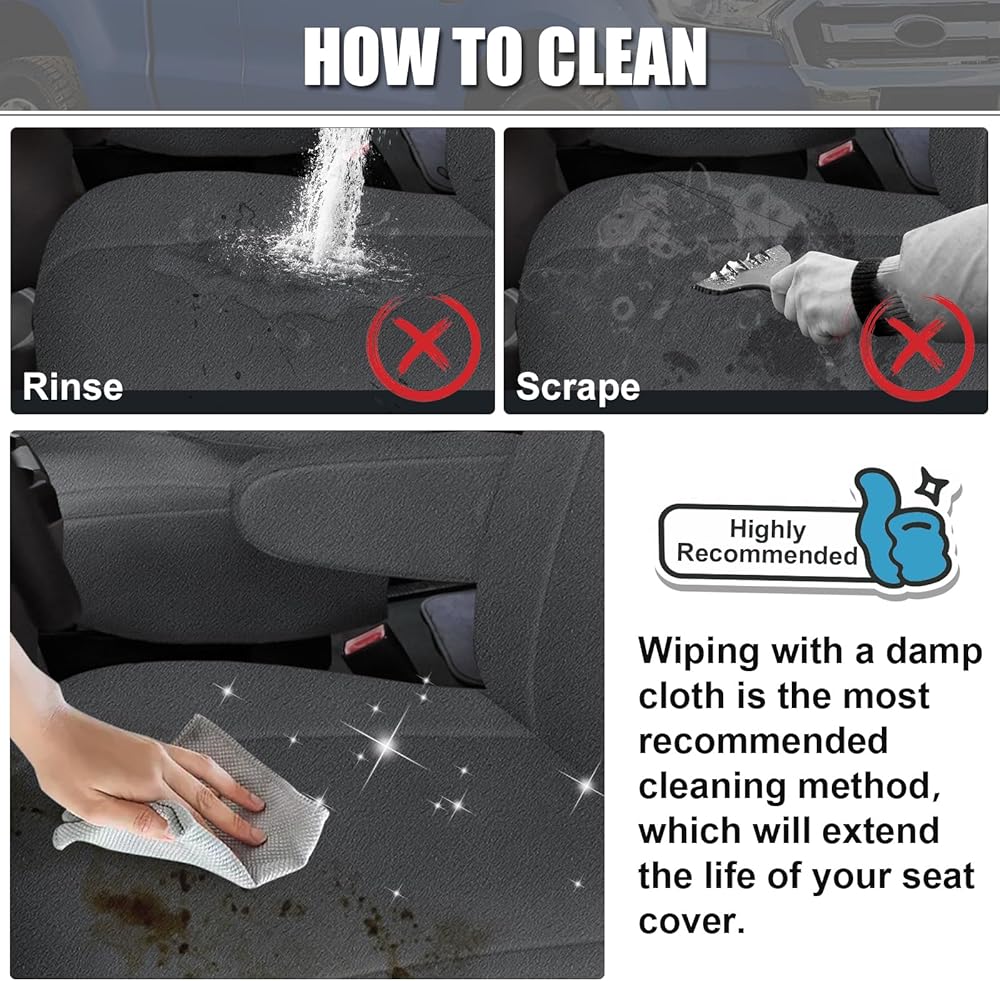 HOW TO CLEAN

Rinse

Scrape

Highly Recommended

Wiping with a damp cloth is the most recommended cleaning method, which will extend the life of your seat cover.