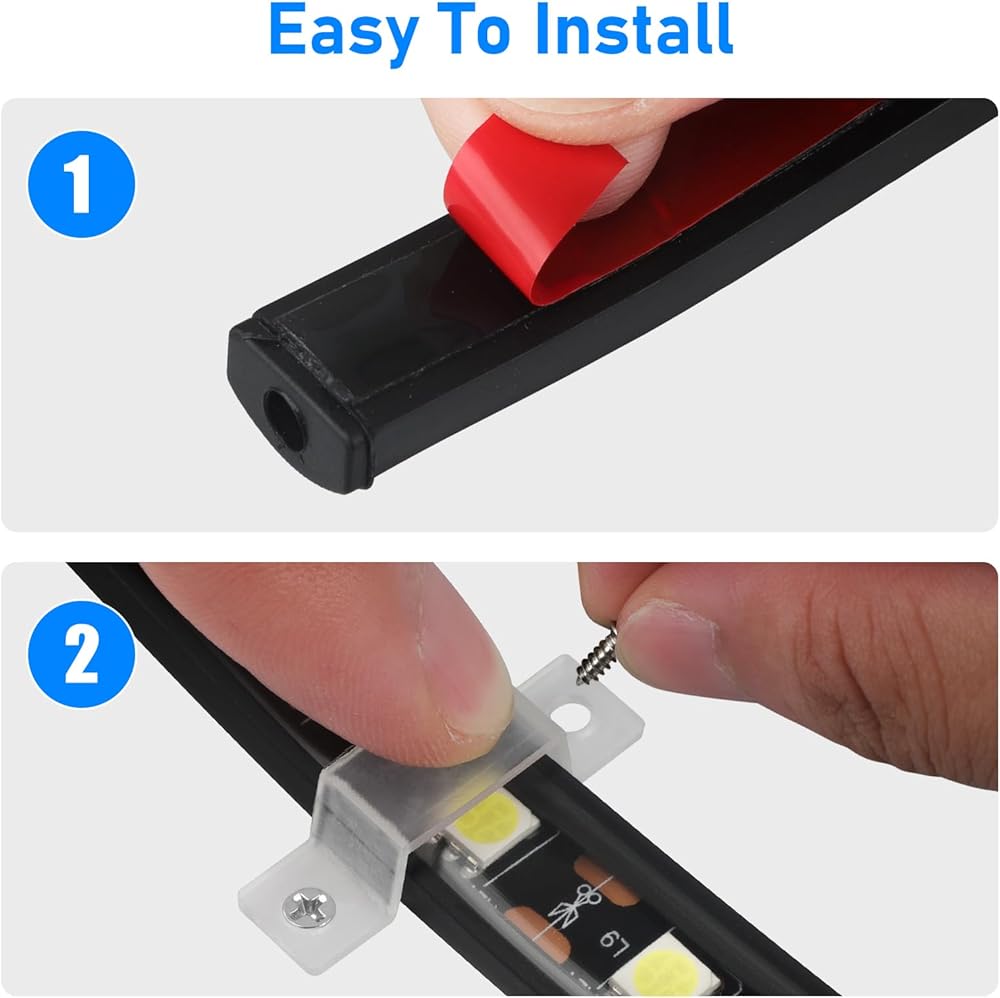 Easy To Install

1

2

L9