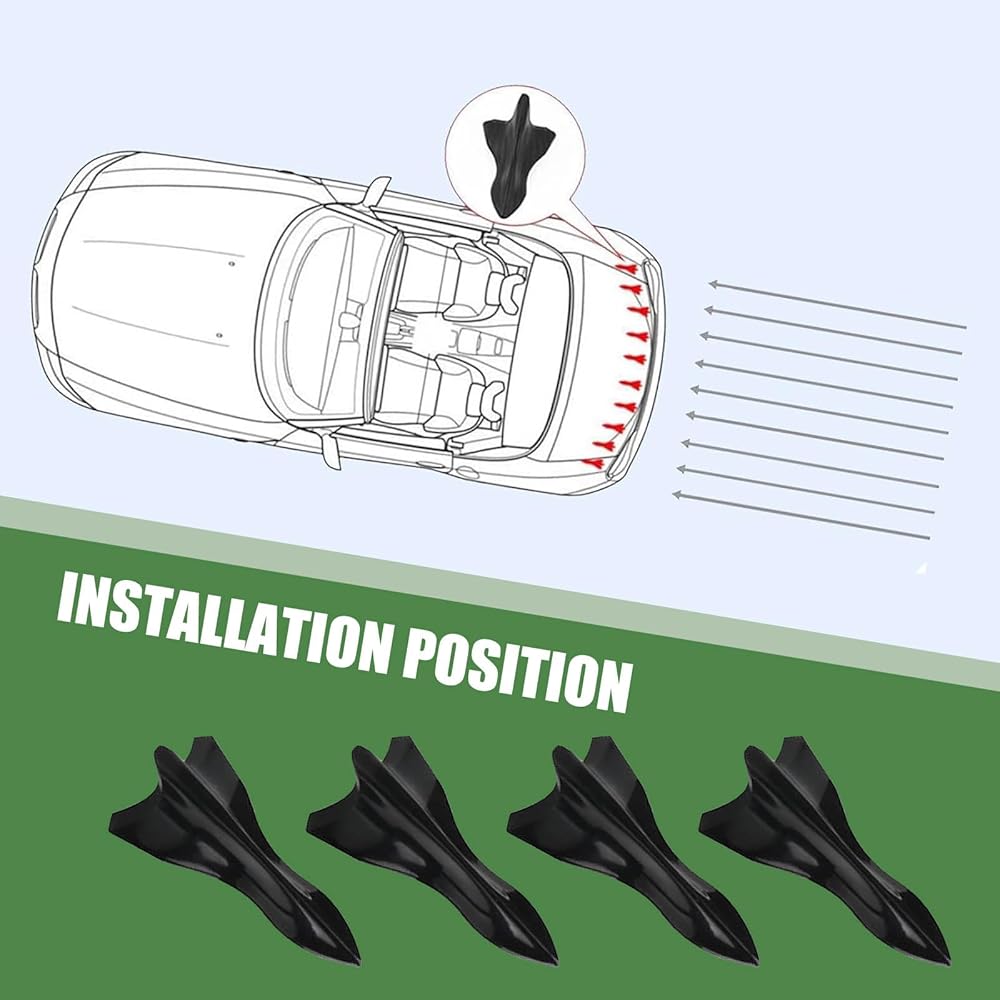 INSTALLATION POSITION