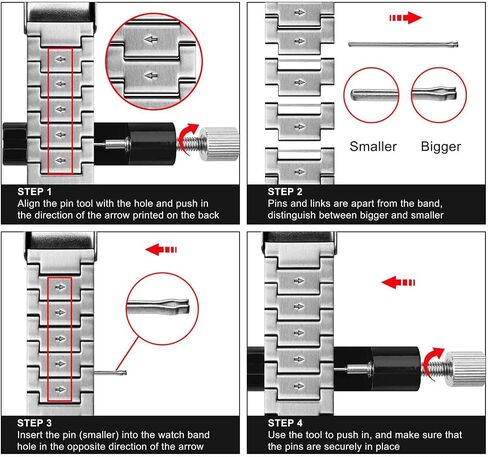 STEP 1
Align the pin tool with the hole and push in the direction of the arrow printed on the back

Smaller Bigger

STEP 2
Pins and links are apart from the band, distinguish between bigger and smaller

STEP 3
Insert the pin (smaller) into the watch band hole in the opposite direction of the arrow

STEP 4
Use the tool to push in, and make sure that the pins are securely in place