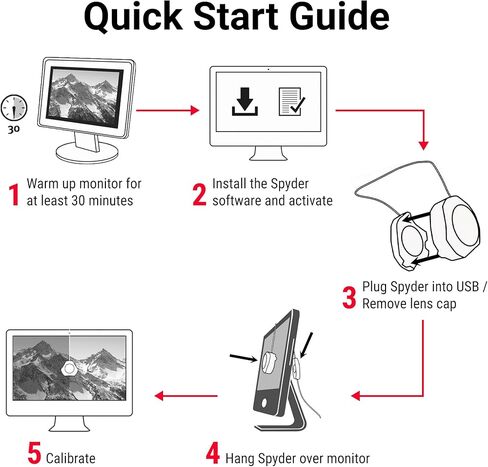 Quick Start Guide

30

1 Warm up monitor for at least 30 minutes

2 Install the Spyder software and activate

3 Plug Spyder into USB / Remove lens cap

4 Hang Spyder over monitor

5 Calibrate