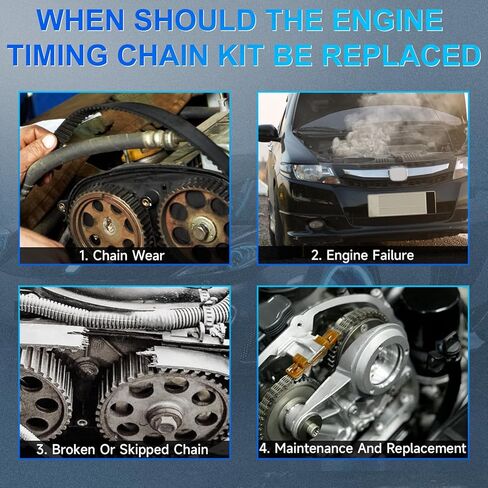 WHEN SHOULD THE ENGINE TIMING CHAIN KIT BE REPLACED

1. Chain Wear

2. Engine Failure

3. Broken Or Skipped Chain

4. Maintenance And Replacement