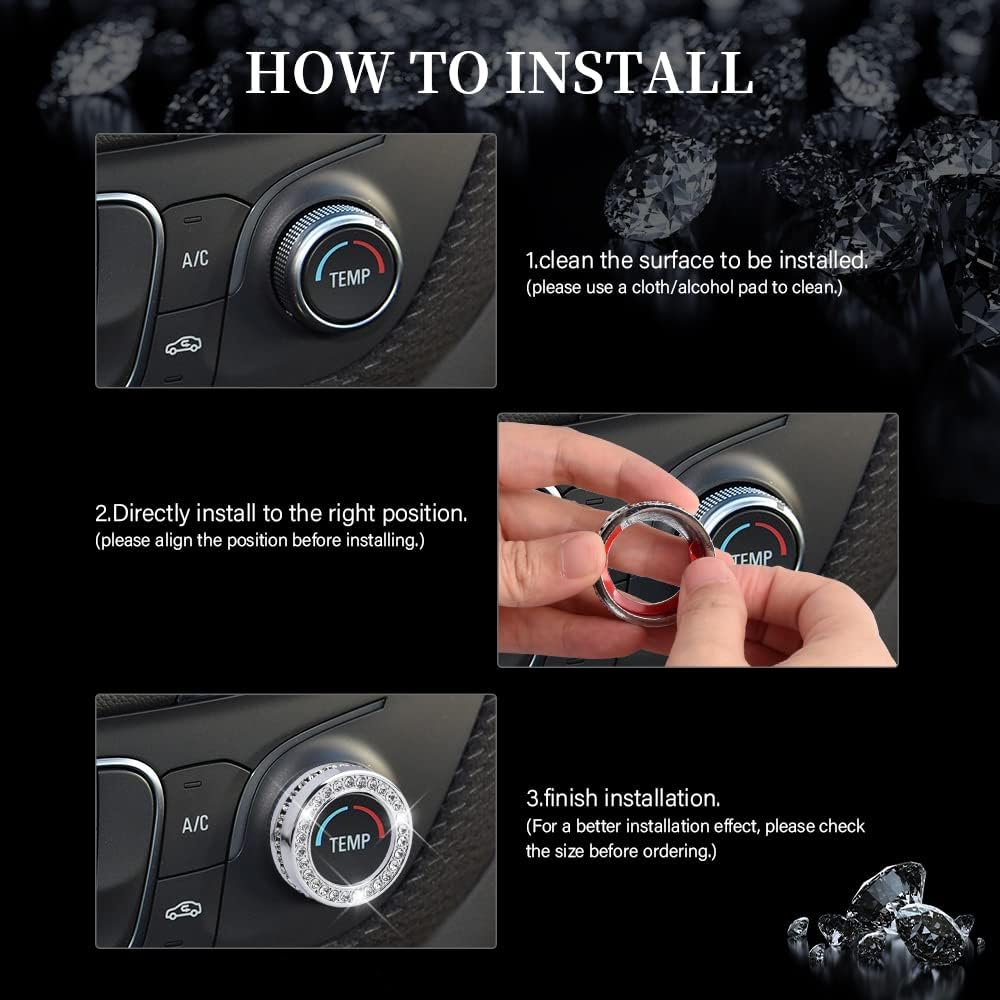 HOW TO INSTALL

A/C

TEMP

1.clean the surface to be installed.
(please use a cloth/alcohol pad to clean.)

2.Directly install to the right position.
(please align the position before installing.)

TEMP

A/C

TEMP

3.finish installation.
(For a better installation effect, please check the size before ordering.)