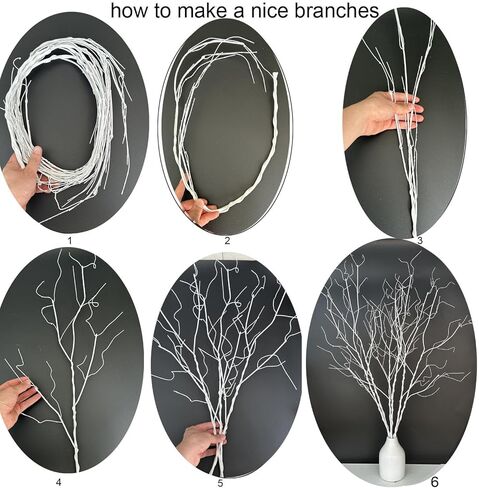 how to make a nice branches

1

2

3

4

5

6