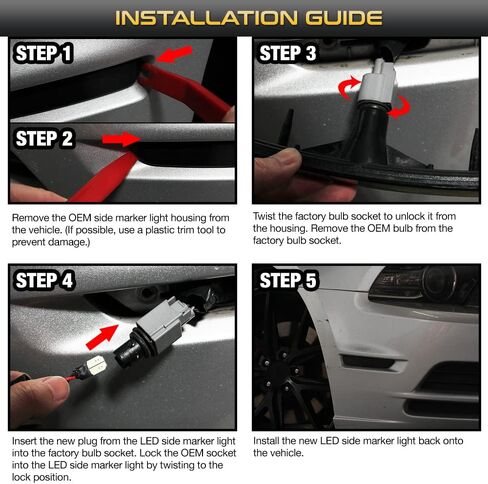 INSTALLATION GUIDE

STEP 1

STEP 2

Remove the OEM side marker light housing from the vehicle. (If possible, use a plastic trim tool to prevent damage.)

STEP 3

Twist the factory bulb socket to unlock it from the housing. Remove the OEM bulb from the factory bulb socket.

STEP 4

Insert the new plug from the LED side marker light into the factory bulb socket. Lock the OEM socket into the LED side marker light by twisting to the lock position.

STEP 5

Install the new LED side marker light back onto the vehicle.