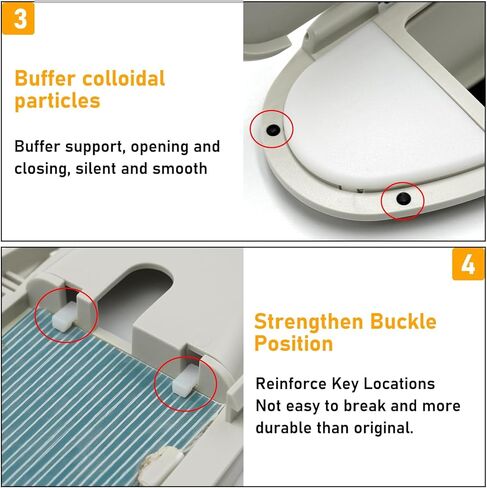 3

Buffer colloidal particles

Buffer support, opening and closing, silent and smooth

4

Strengthen Buckle Position

Reinforce Key Locations
Not easy to break and more durable than original.