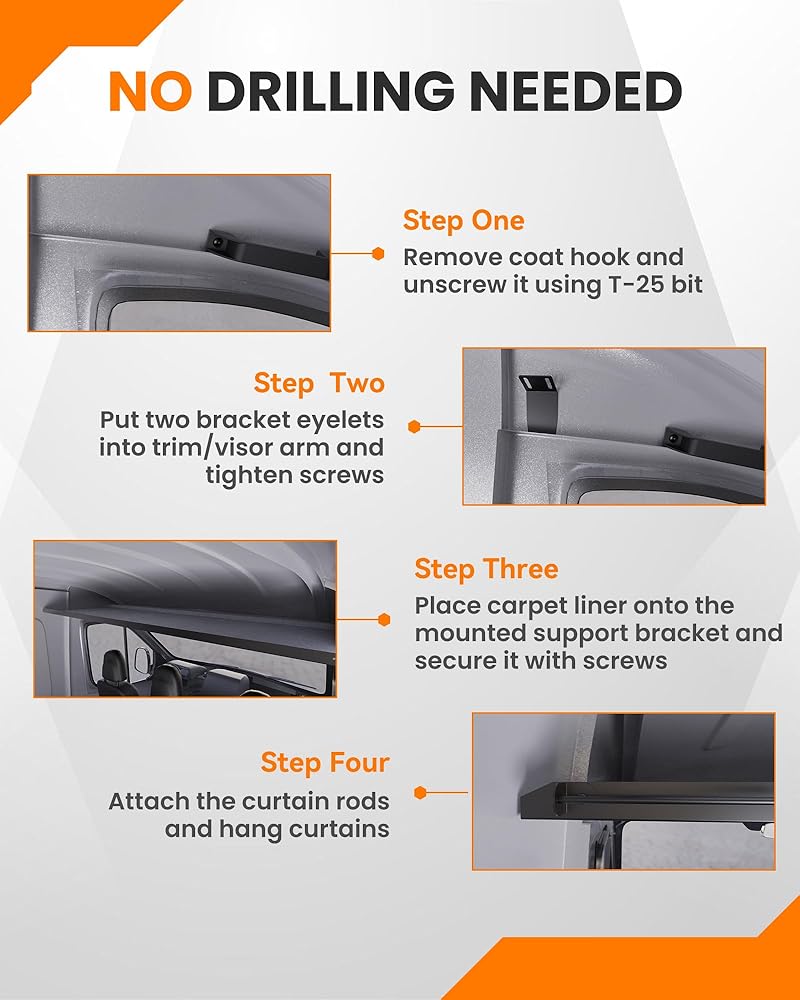 NO DRILLING NEEDED

Step One
Remove coat hook and unscrew it using T-25 bit

Step Two
Put two bracket eyelets into trim/visor arm and tighten screws

Step Three
Place carpet liner onto the mounted support bracket and secure it with screws

Step Four
Attach the curtain rods and hang curtains