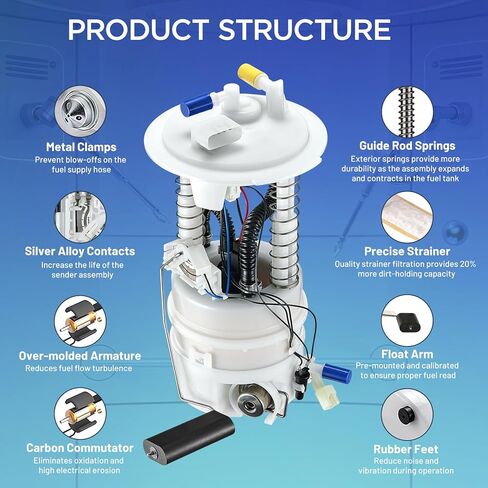 PRODUCT STRUCTURE

Metal Clamps
Prevent blow-offs on the fuel supply hose

Silver Alloy Contacts
Increase the life of the sender assembly

Over-molded Armature
Reduces fuel flow turbulence

Carbon Commutator
Eliminates oxidation and high electrical erosion

Guide Rod Springs
Exterior springs provide more durability as the assembly expands and contracts in the fuel tank

Precise Strainer
Quality strainer filtration provides 20% more dirt-holding capacity

Float Arm
Pre-mounted and calibrated to ensure proper fuel read

Rubber Feet
Reduce noise and vibration during operation