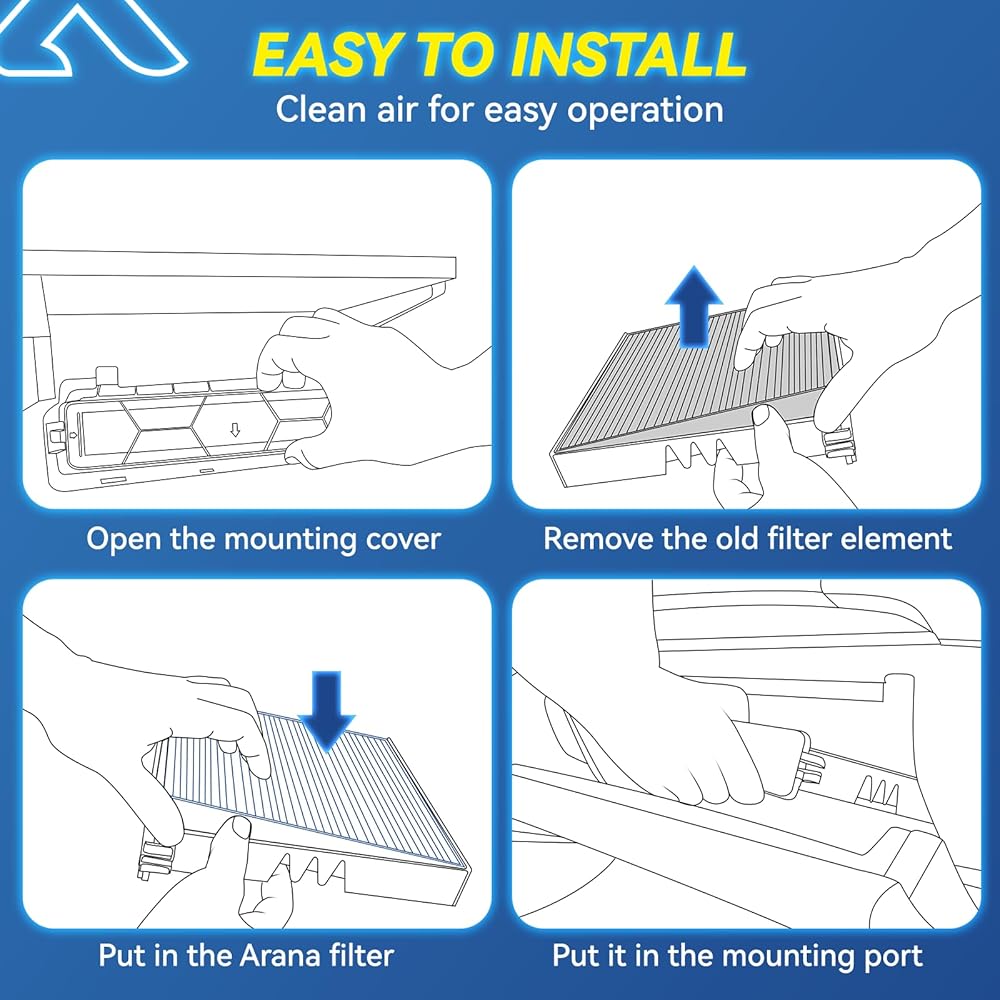 EASY TO INSTALL
Clean air for easy operation

Open the mounting cover

Remove the old filter element

Put in the Arana filter

Put it in the mounting port