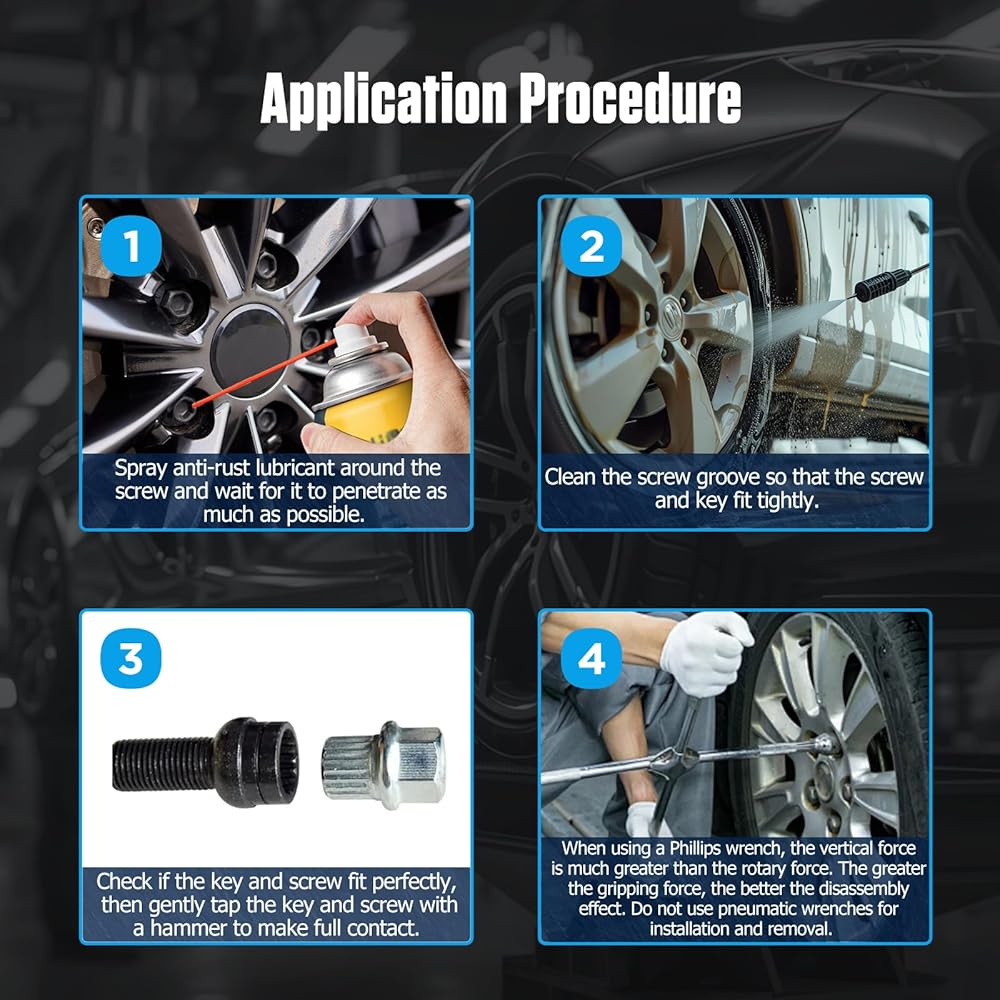 Application Procedure

1

Spray anti-rust lubricant around the screw and wait for it to penetrate as much as possible.

2

Clean the screw groove so that the screw and key fit tightly.

3

Check if the key and screw fit perfectly, then gently tap the key and screw with a hammer to make full contact.

4

When using a Phillips wrench, the vertical force is much greater than the rotary force. The greater the gripping force, the better the disassembly effect. Do not use pneumatic wrenches for installation and removal.