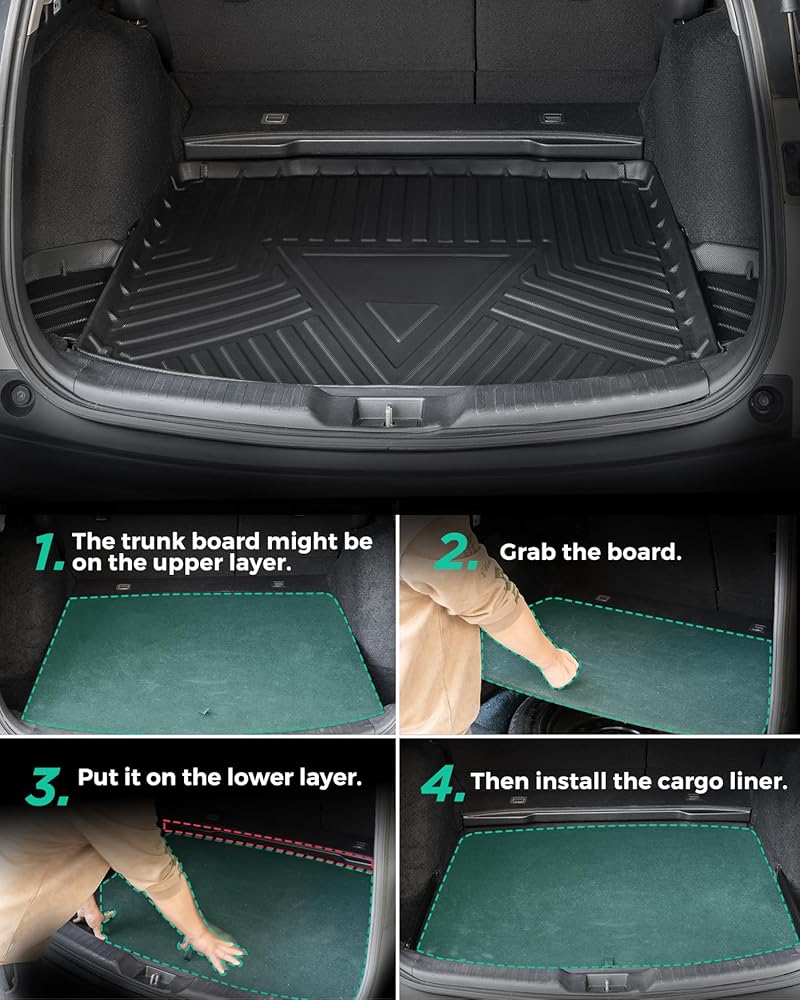 1. The trunk board might be on the upper layer.

2. Grab the board.

3. Put it on the lower layer.

4. Then install the cargo liner.