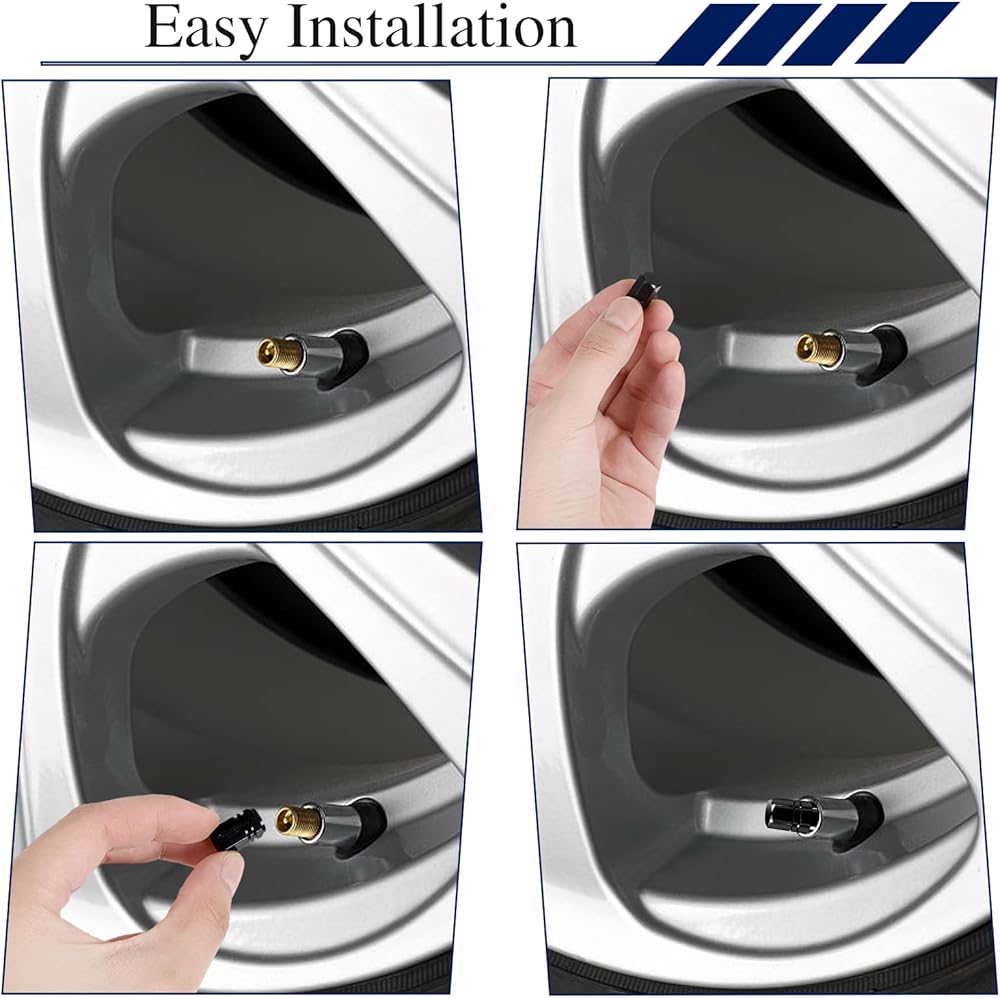 Easy Installation