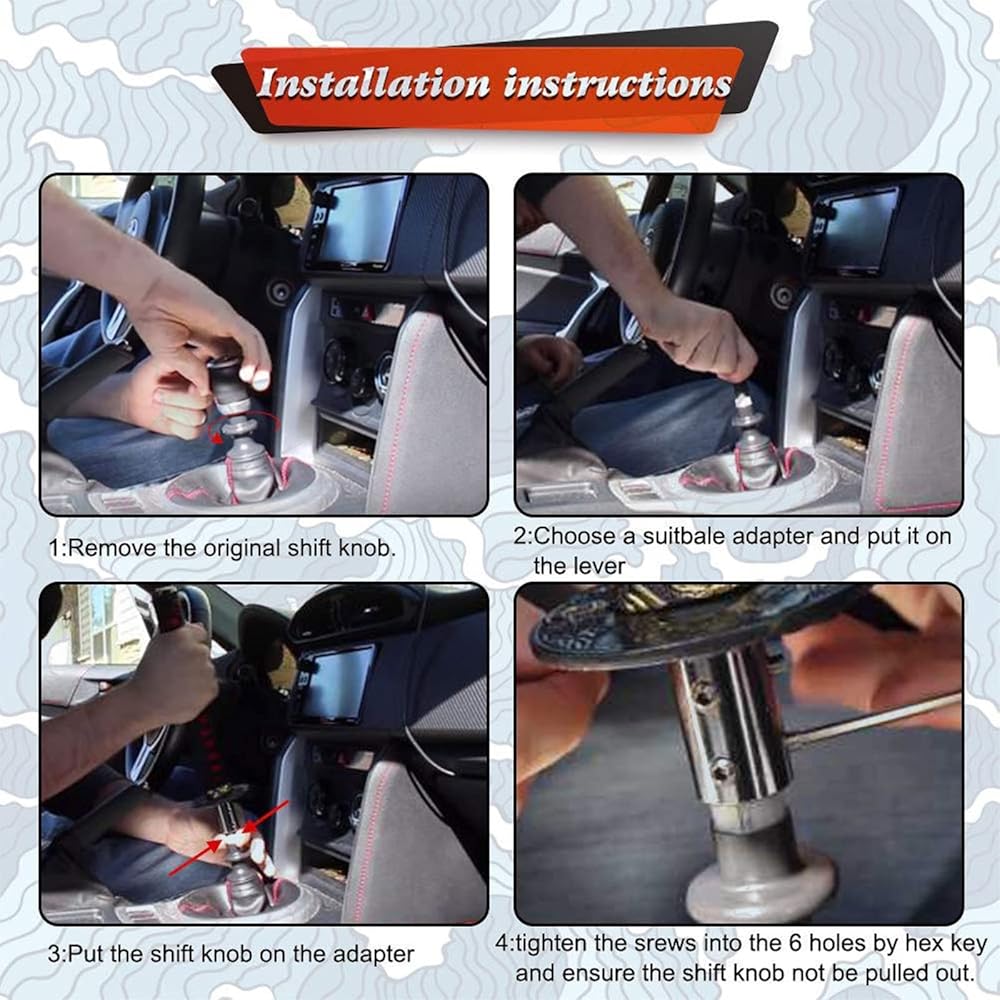 Installation instructions

1:Remove the original shift knob.

2:Choose a suitbale adapter and put it on the lever

3:Put the shift knob on the adapter

4:tighten the srews into the 6 holes by hex key and ensure the shift knob not be pulled out.