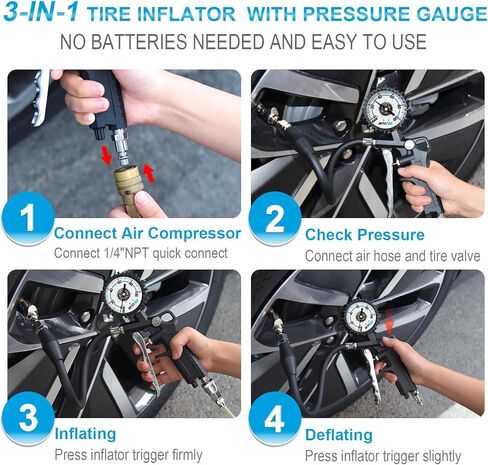 3-IN-1 TIRE INFLATOR WITH PRESSURE GAUGE

NO BATTERIES NEEDED AND EASY TO USE

1

Connect Air Compressor

Connect 1/4"NPT quick connect

2

Check Pressure

Connect air hose and tire valve

3

Inflating

Press inflator trigger firmly

4

Deflating

Press inflator trigger slightly