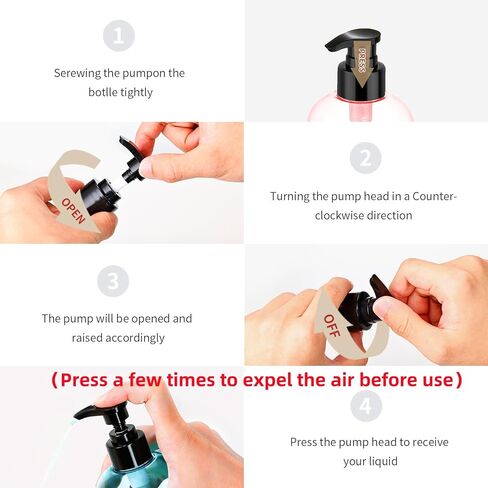 1

Serewing the pumpon the botlle tightly

PRESS

OPEN

2

Turning the pump head in a Counter-clockwise direction

3

The pump will be opened and raised accordingly

OFF

(Press a few times to expel the air before use)

4

Press the pump head to receive your liquid