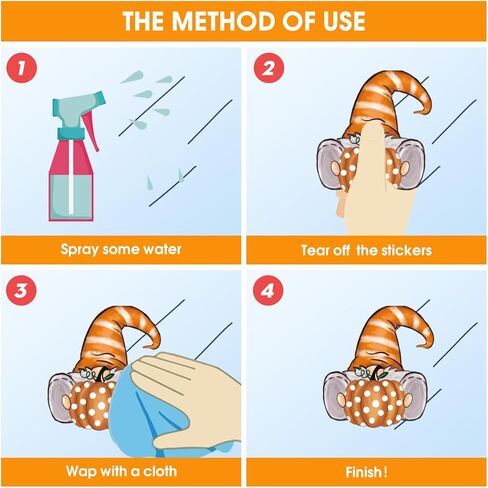 THE METHOD OF USE

1

Spray some water

2

Tear off the stickers

3

Wap with a cloth

4

Finish!