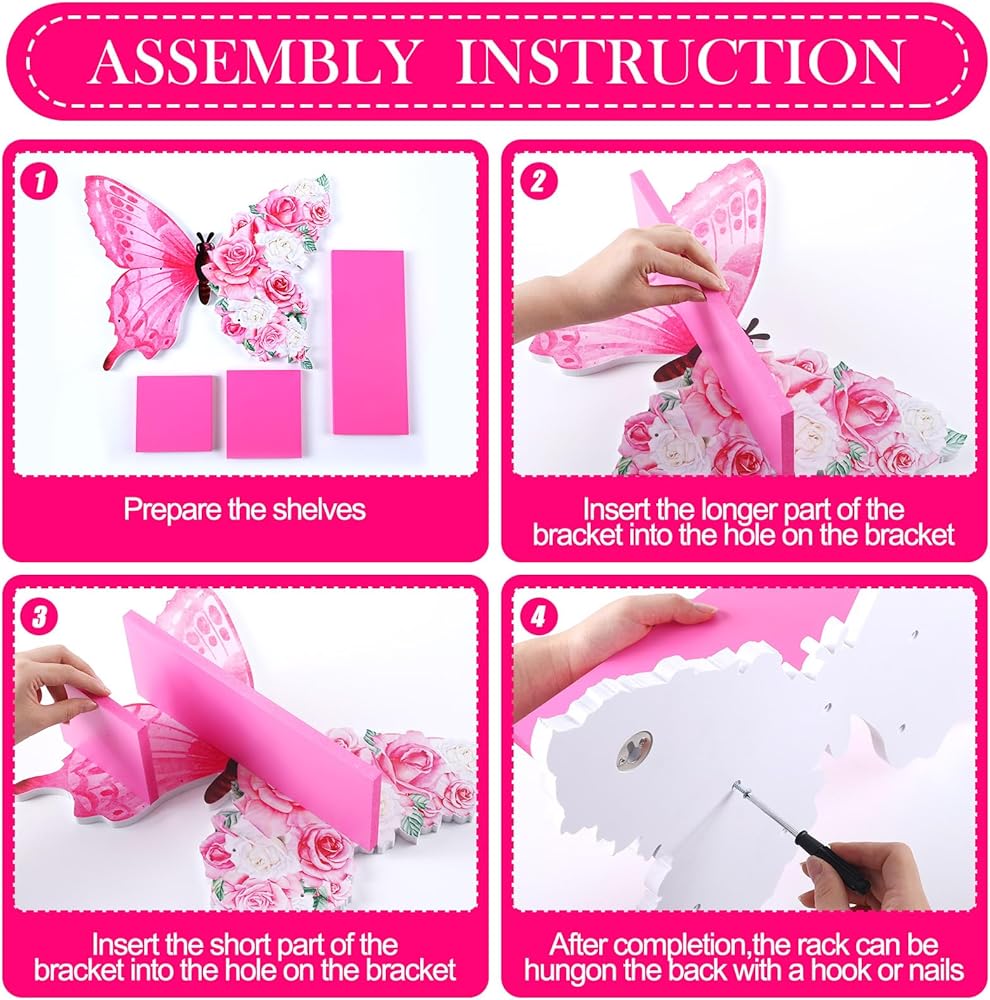 ASSEMBLY INSTRUCTION

1

Prepare the shelves

2

Insert the longer part of the bracket into the hole on the bracket

3

Insert the short part of the bracket into the hole on the bracket

4

After completion,the rack can be hungon the back with a hook or nails