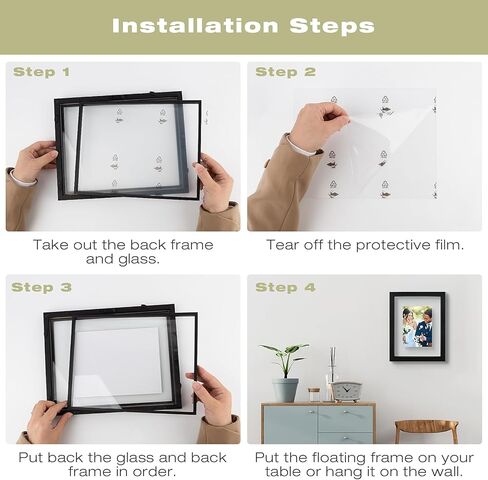 Installation Steps

Step 1

Take out the back frame and glass.

Step 2

Tear off the protective film.

Step 3

Put back the glass and back frame in order.

Step 4

Put the floating frame on your table or hang it on the wall.