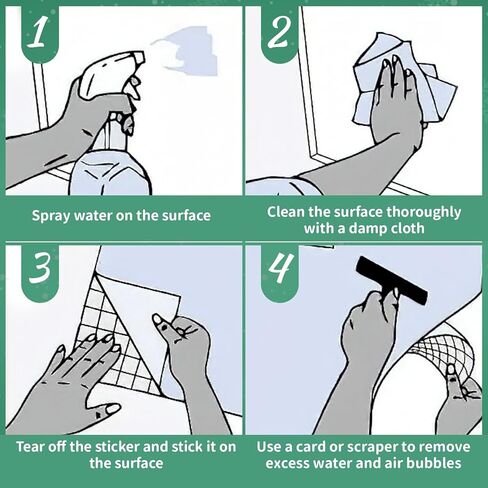 1

Spray water on the surface

2

Clean the surface thoroughly with a damp cloth

3

Tear off the sticker and stick it on the surface

4

Use a card or scraper to remove excess water and air bubbles