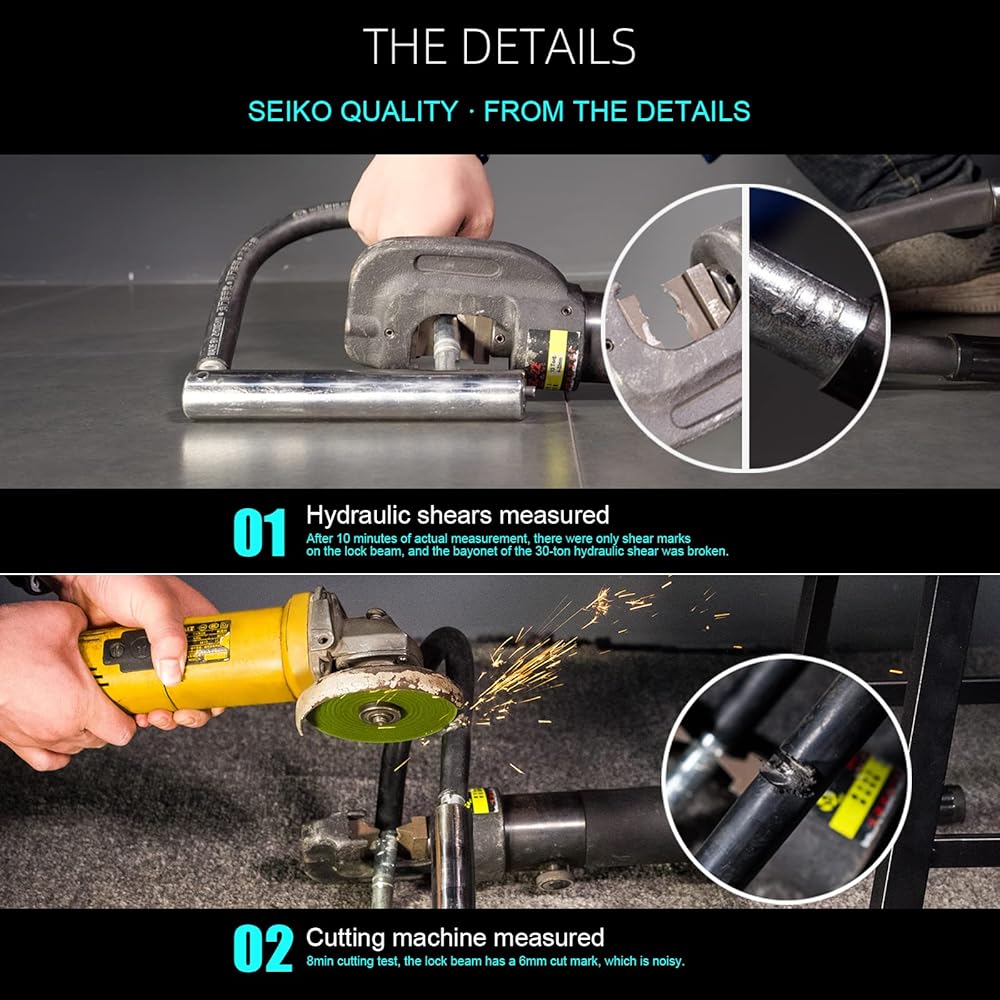 THE DETAILS

SEIKO QUALITY · FROM THE DETAILS

01 Hydraulic shears measured

After 10 minutes of actual measurement, there were only shear marks on the lock beam, and the bayonet of the 30-ton hydraulic shear was broken.

02 Cutting machine measured

8min cutting test, the lock beam has a 6mm cut mark, which is noisy.