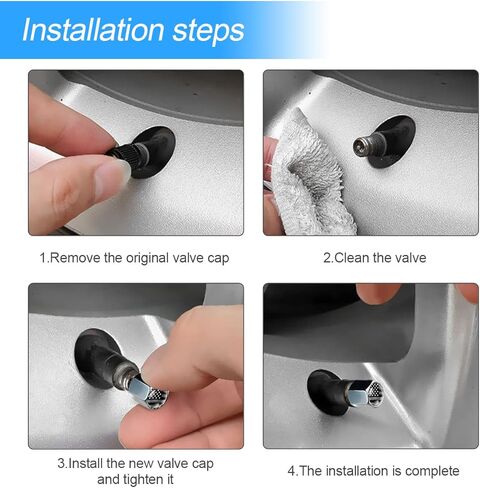 Installation steps

1.Remove the original valve cap

2.Clean the valve

3.Install the new valve cap and tighten it

4.The installation is complete