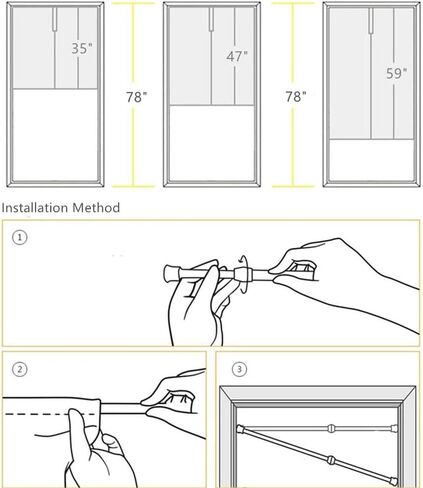 35"

78"

47"

78"

59"

Installation Method

1

2

3