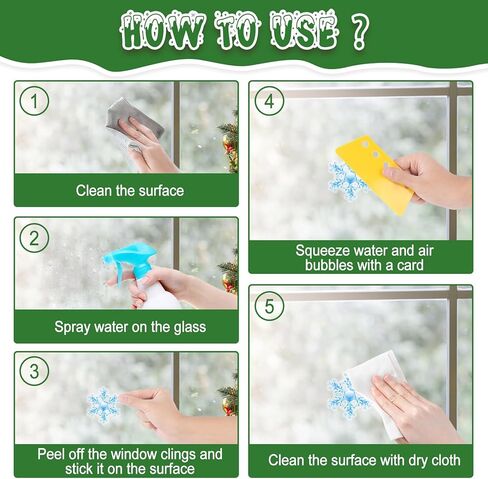 HOW TO USE ?

1
Clean the surface

2
Spray water on the glass

3
Peel off the window clings and stick it on the surface

4
Squeeze water and air bubbles with a card

5
Clean the surface with dry cloth