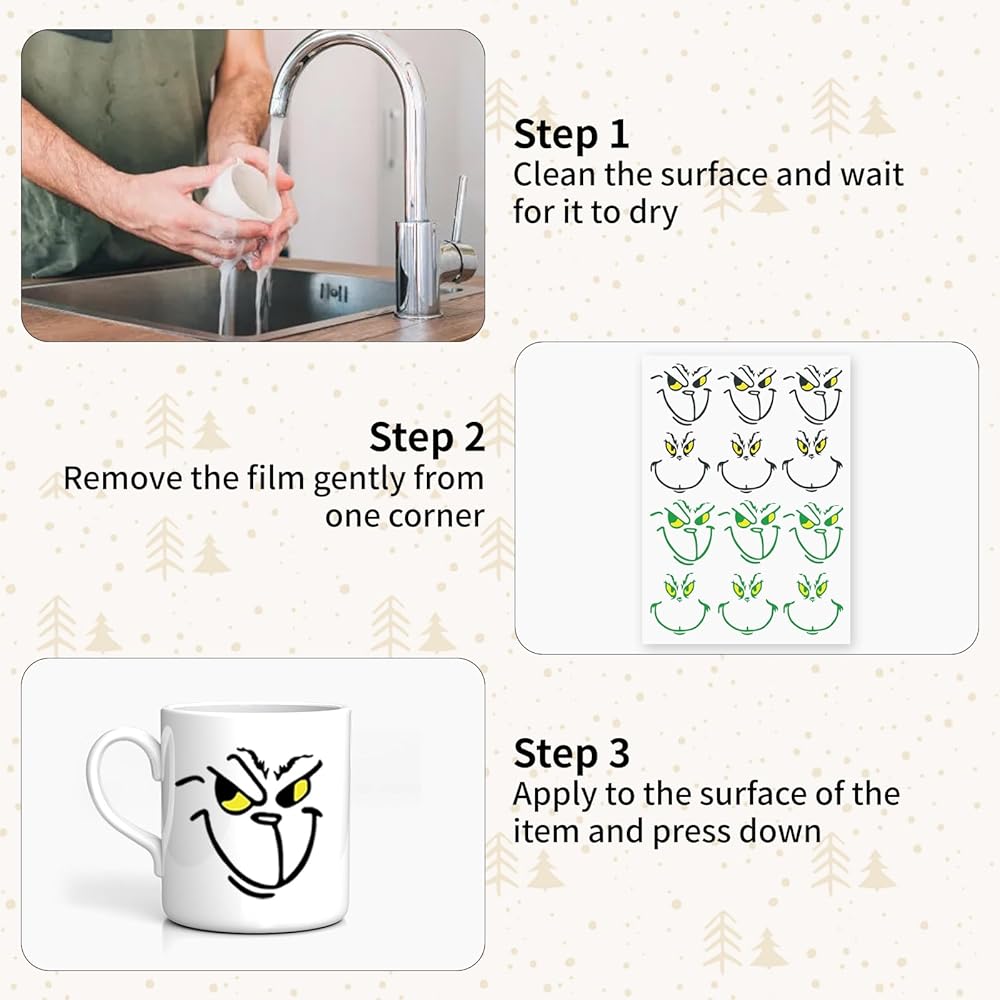 Step 1
Clean the surface and wait for it to dry

Step 2
Remove the film gently from one corner

Step 3
Apply to the surface of the item and press down