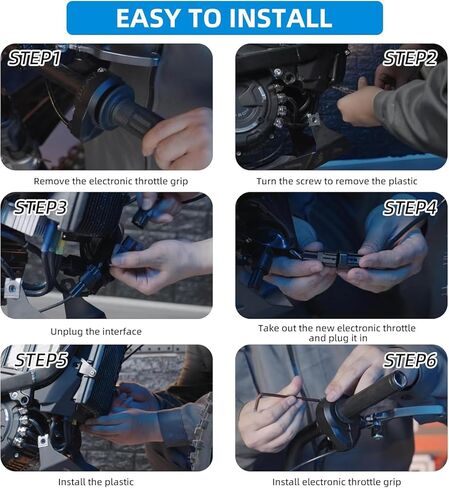 EASY TO INSTALL

STEP1

Remove the electronic throttle grip

STEP2

Turn the screw to remove the plastic

STEP3

Unplug the interface

STEP4

Take out the new electronic throttle and plug it in

STEP5

Install the plastic

STEP6

Install electronic throttle grip