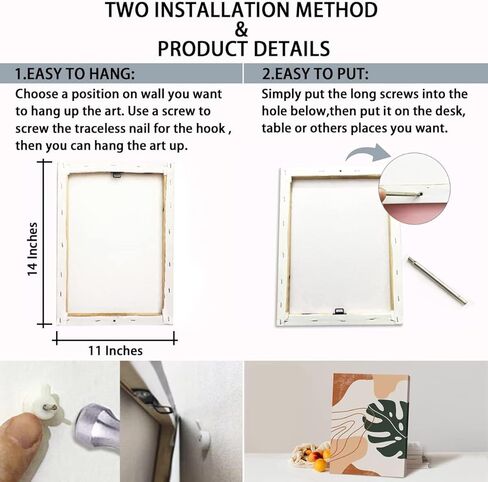 TWO INSTALLATION METHOD
&
PRODUCT DETAILS

1.EASY TO HANG:

Choose a position on wall you want to hang up the art. Use a screw to screw the traceless nail for the hook , then you can hang the art up.

14 Inches

11 Inches

2.EASY TO PUT:

Simply put the long screws into the hole below,then put it on the desk, table or others places you want.