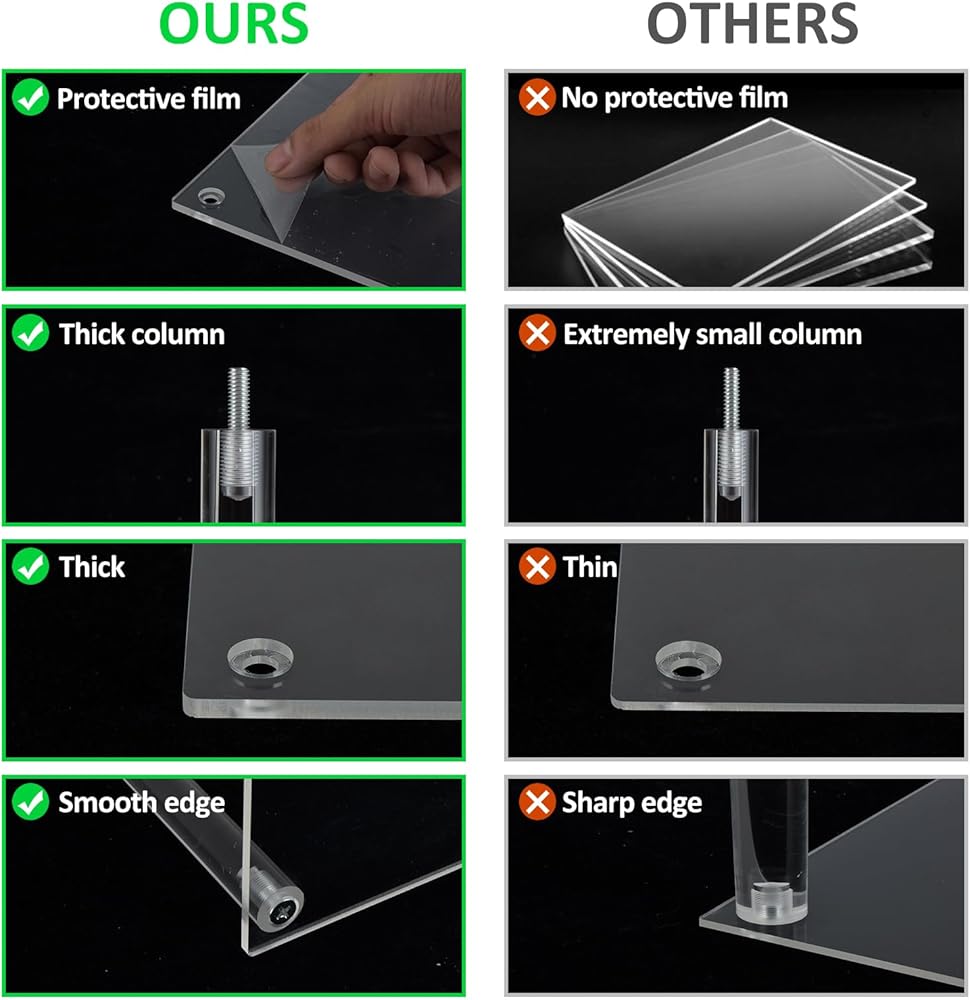 OURS

Protective film

Thick column

Thick

Smooth edge

OTHERS

No protective film

Extremely small column

Thin

Sharp edge