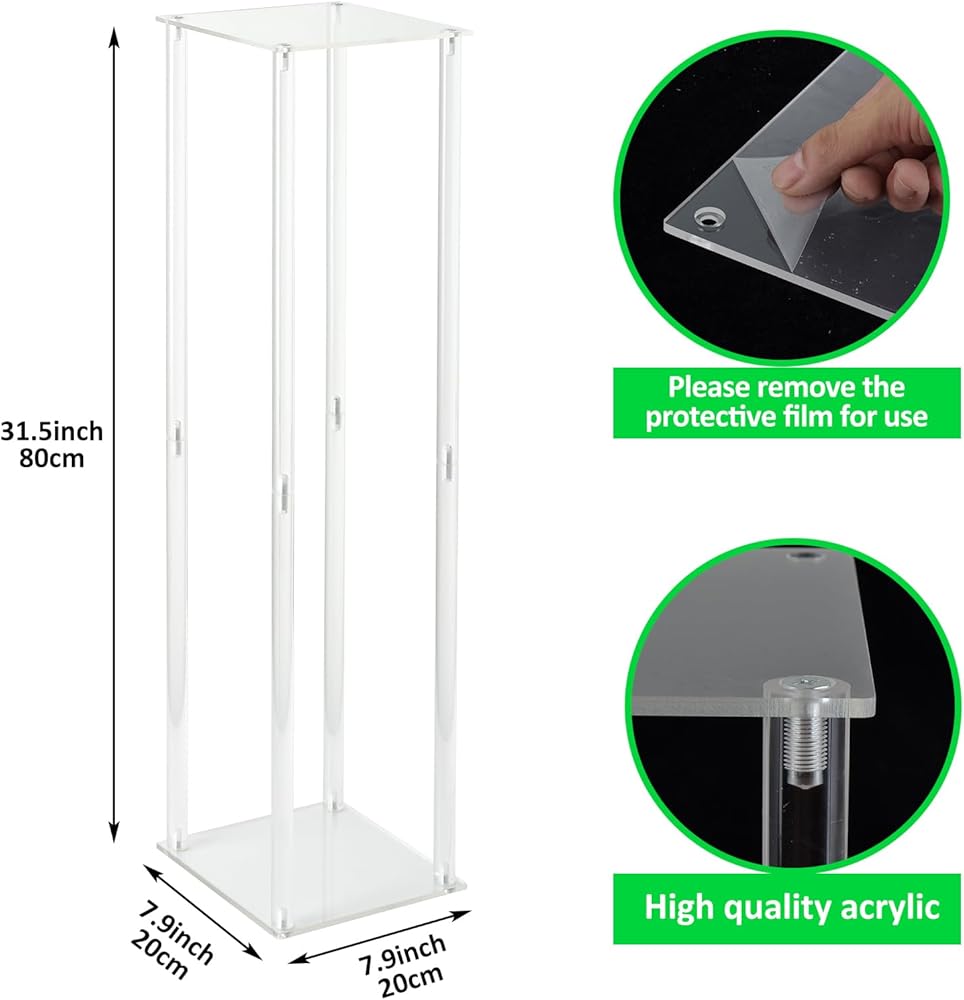 31.5inch
80cm

7.9inch
20cm

7.9inch
20cm

Please remove the protective film for use

High quality acrylic