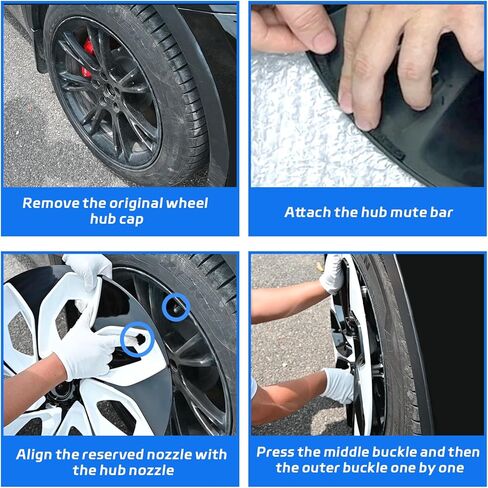 Remove the original wheel hub cap

Attach the hub mute bar

Align the reserved nozzle with the hub nozzle

Press the middle buckle and then the outer buckle one by one