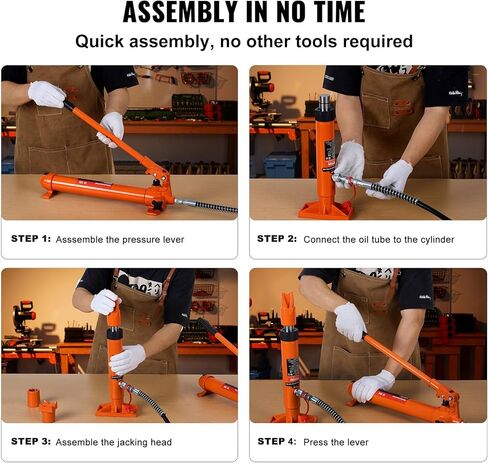 ASSEMBLY IN NO TIME

Quick assembly, no other tools required

STEP 1: Asssemble the pressure lever

STEP 2: Connect the oil tube to the cylinder

STEP 3: Assemble the jacking head

STEP 4: Press the lever