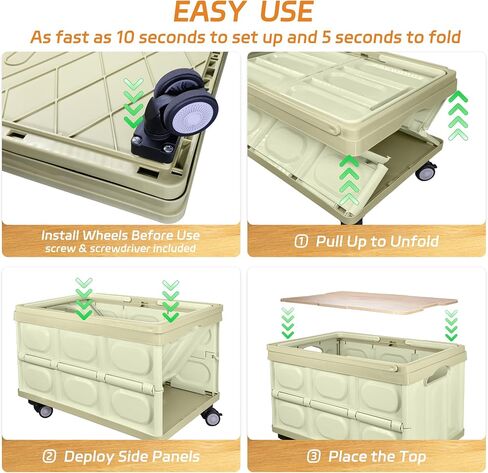 EASY USE

As fast as 10 seconds to set up and 5 seconds to fold

Install Wheels Before Use
screw & screwdriver included

① Pull Up to Unfold

② Deploy Side Panels

③ Place the Top