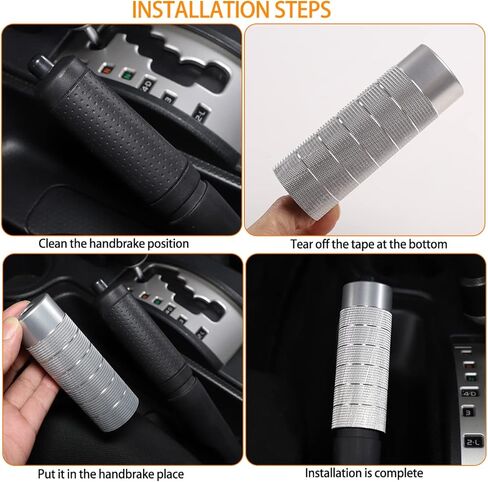 INSTALLATION STEPS

4D
3
2L

Clean the handbrake position

Tear off the tape at the bottom

Put it in the handbrake place

4D
3
2L

Installation is complete