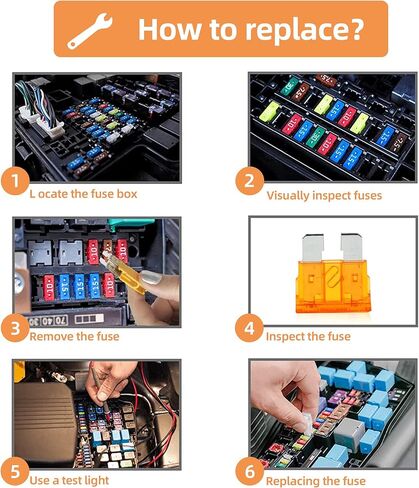 How to replace?

1 L ocate the fuse box

2 Visually inspect fuses

3 Remove the fuse

4 Inspect the fuse

5 Use a test light

6 Replacing the fuse