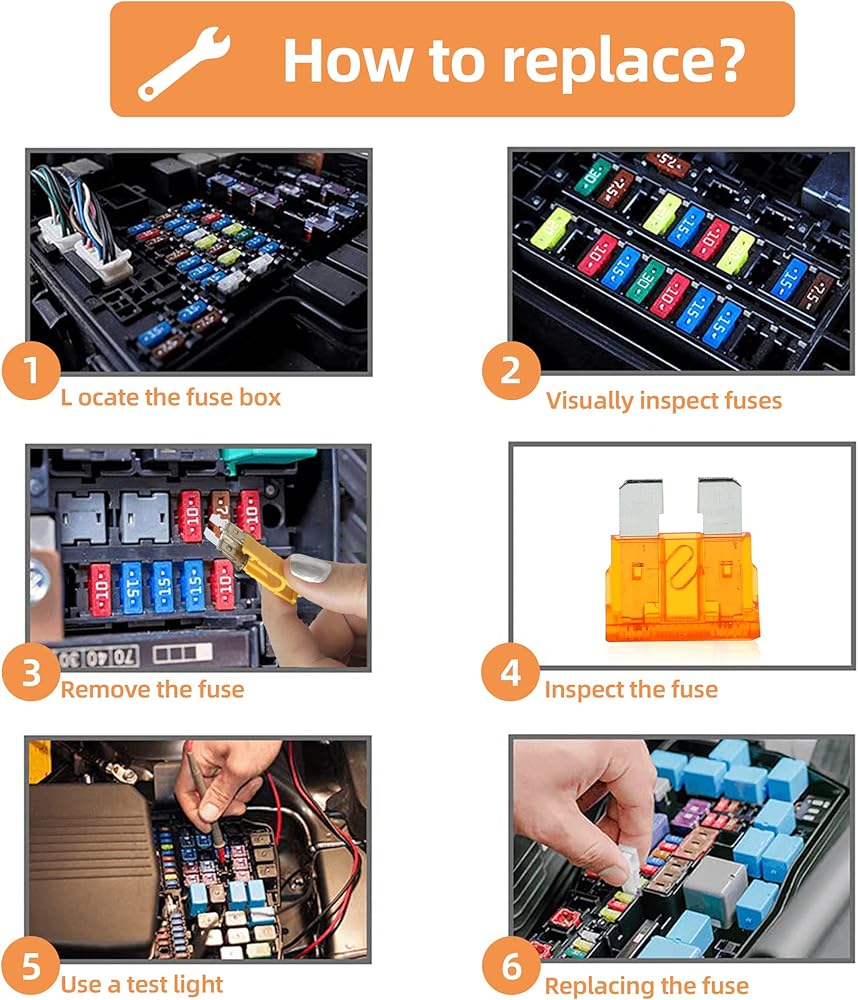 How to replace?

1
L ocate the fuse box

2
Visually inspect fuses

3
Remove the fuse

4
Inspect the fuse

5
Use a test light

6
Replacing the fuse