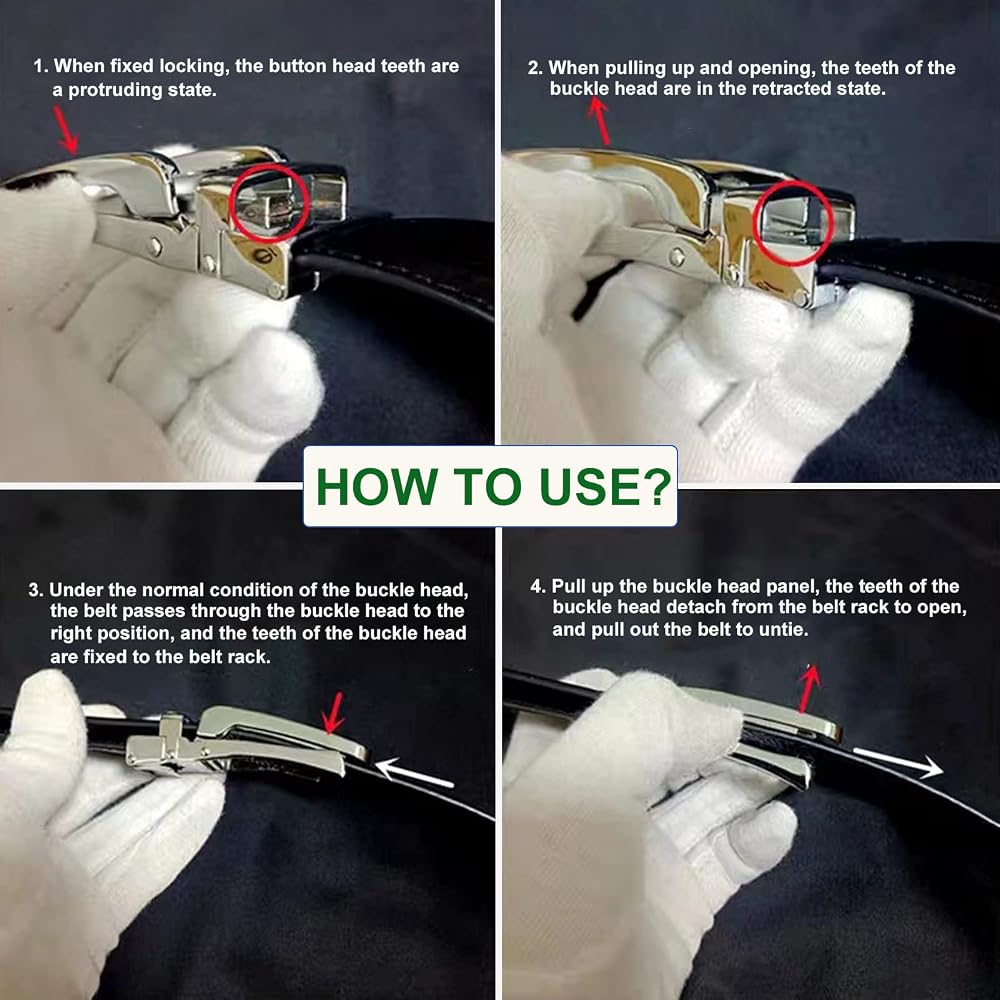 1. When fixed locking, the button head teeth are a protruding state.

2. When pulling up and opening, the teeth of the buckle head are in the retracted state.

HOW TO USE?

3. Under the normal condition of the buckle head, the belt passes through the buckle head to the right position, and the teeth of the buckle head are fixed to the belt rack.

4. Pull up the buckle head panel, the teeth of the buckle head detach from the belt rack to open, and pull out the belt to untie.