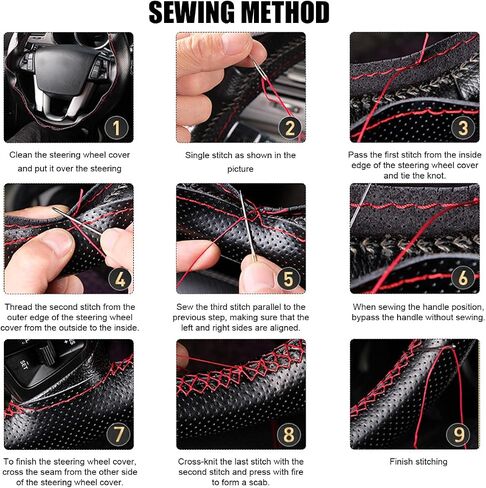 SEWING METHOD

1

Clean the steering wheel cover and put it over the steering

2

Single stitch as shown in the picture

3

Pass the first stitch from the inside edge of the steering wheel cover and tie the knot.

4

Thread the second stitch from the outer edge of the steering wheel cover from the outside to the inside.

5

Sew the third stitch parallel to the previous step, making sure that the left and right sides are aligned.

6

When sewing the handle position, bypass the handle without sewing.

7

To finish the steering wheel cover, cross the seam from the other side of the steering wheel cover.

8

Cross-knit the last stitch with the second stitch and press with fire to form a scab.

9

Finish stitching