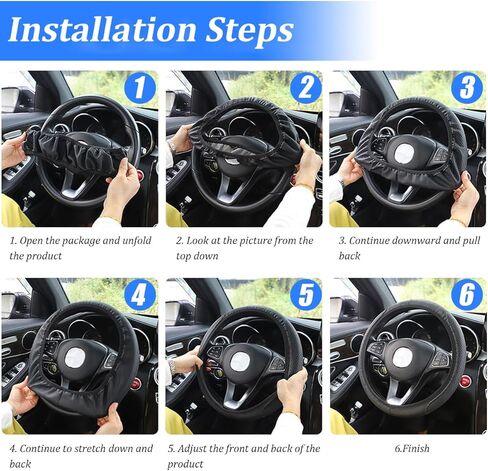 Installation Steps

1

2

3

1. Open the package and unfold the product

2. Look at the picture from the top down

3. Continue downward and pull back

4

5

6

4. Continue to stretch down and back

5. Adjust the front and back of the product

6.Finish