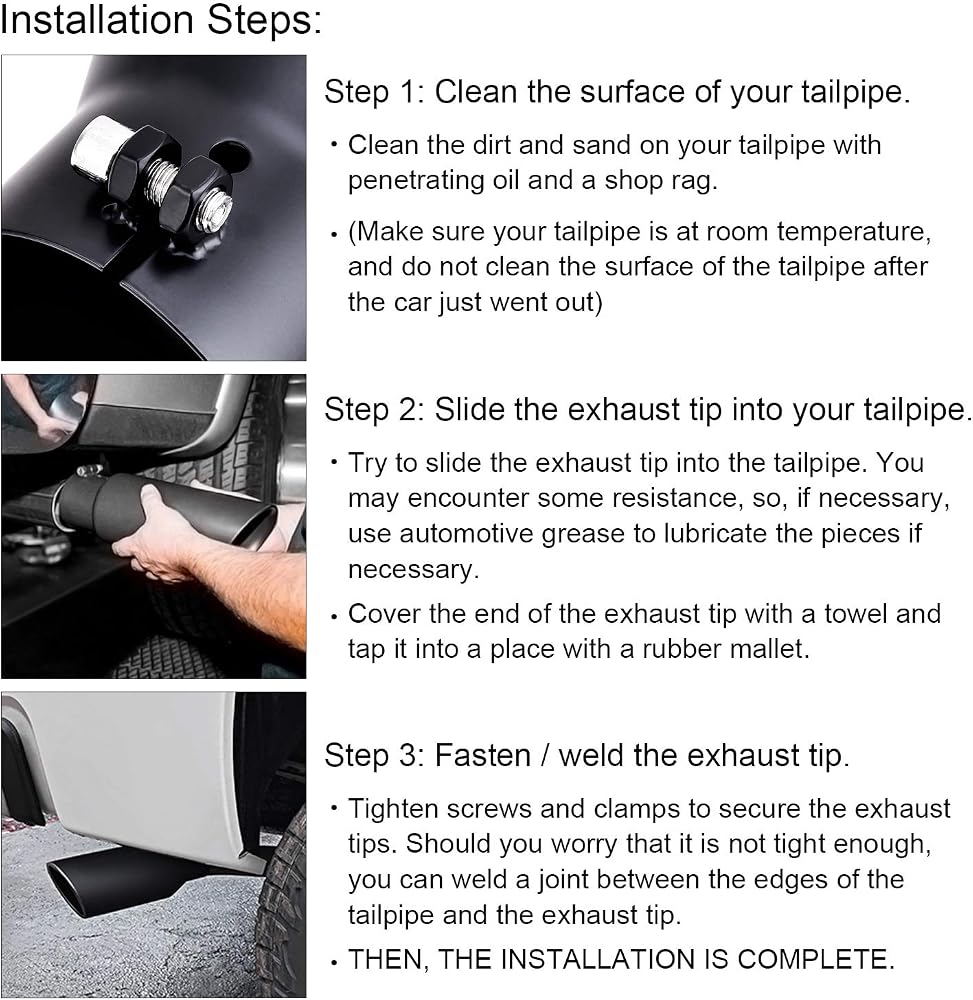 Installation Steps:

Step 1: Clean the surface of your tailpipe.

• Clean the dirt and sand on your tailpipe with penetrating oil and a shop rag.

• (Make sure your tailpipe is at room temperature, and do not clean the surface of the tailpipe after the car just went out)

Step 2: Slide the exhaust tip into your tailpipe.

• Try to slide the exhaust tip into the tailpipe. You may encounter some resistance, so, if necessary, use automotive grease to lubricate the pieces if necessary.

• Cover the end of the exhaust tip with a towel and tap it into a place with a rubber mallet.

Step 3: Fasten / weld the exhaust tip.

• Tighten screws and clamps to secure the exhaust tips. Should you worry that it is not tight enough, you can weld a joint between the edges of the tailpipe and the exhaust tip.

• THEN, THE INSTALLATION IS COMPLETE.