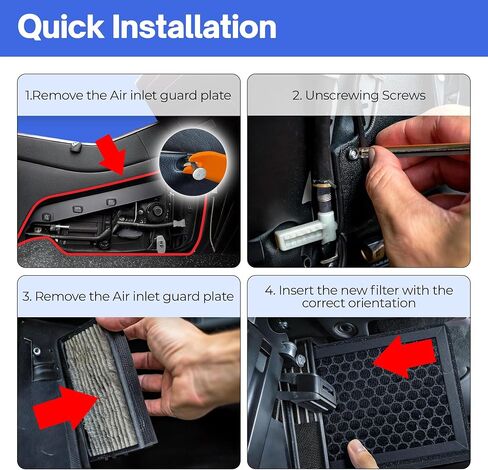 Quick Installation

1.Remove the Air inlet guard plate

2. Unscrewing Screws

3. Remove the Air inlet guard plate

4. Insert the new filter with the correct orientation