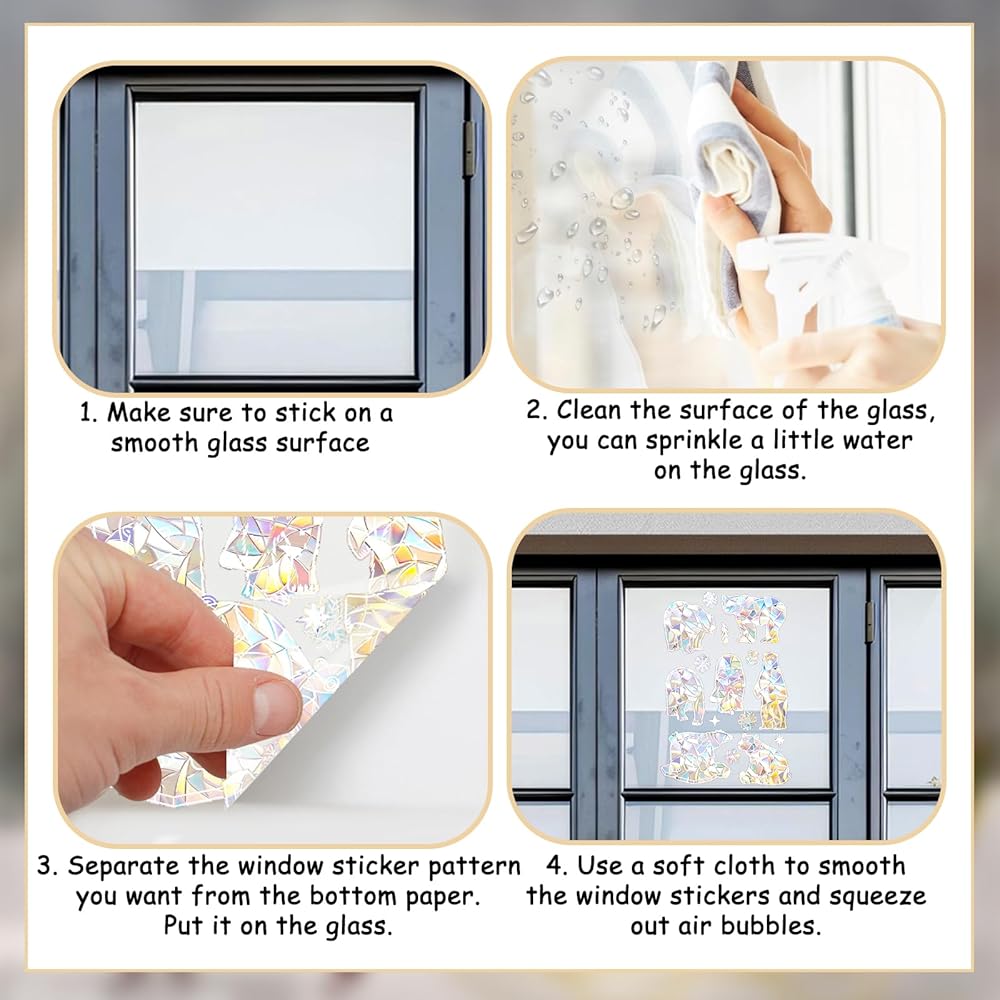 1. Make sure to stick on a smooth glass surface

2. Clean the surface of the glass, you can sprinkle a little water on the glass.

3. Separate the window sticker pattern you want from the bottom paper. Put it on the glass.

4. Use a soft cloth to smooth the window stickers and squeeze out air bubbles.