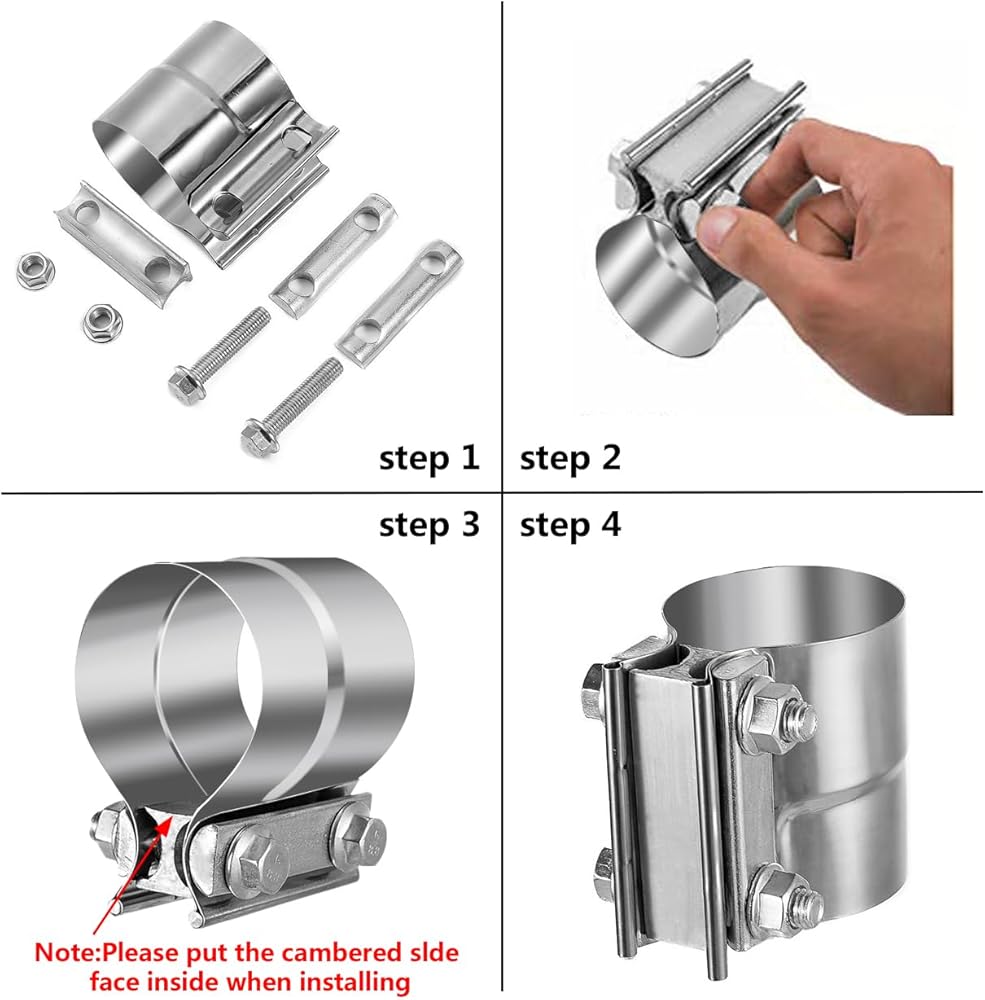 step 1

step 2

step 3

step 4

Note:Please put the cambered slde face inside when installing